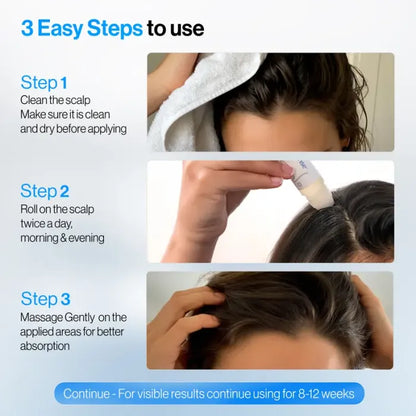 3 Easy Steps to use

Step 1
Clean the scalp
Make sure it is clean and dry before applying

Step 2
Roll on the scalp twice a day, morning & evening

Step 3
Massage Gently on the applied areas for better absorption

Continue - For visible results continue using for 8-12 weeks